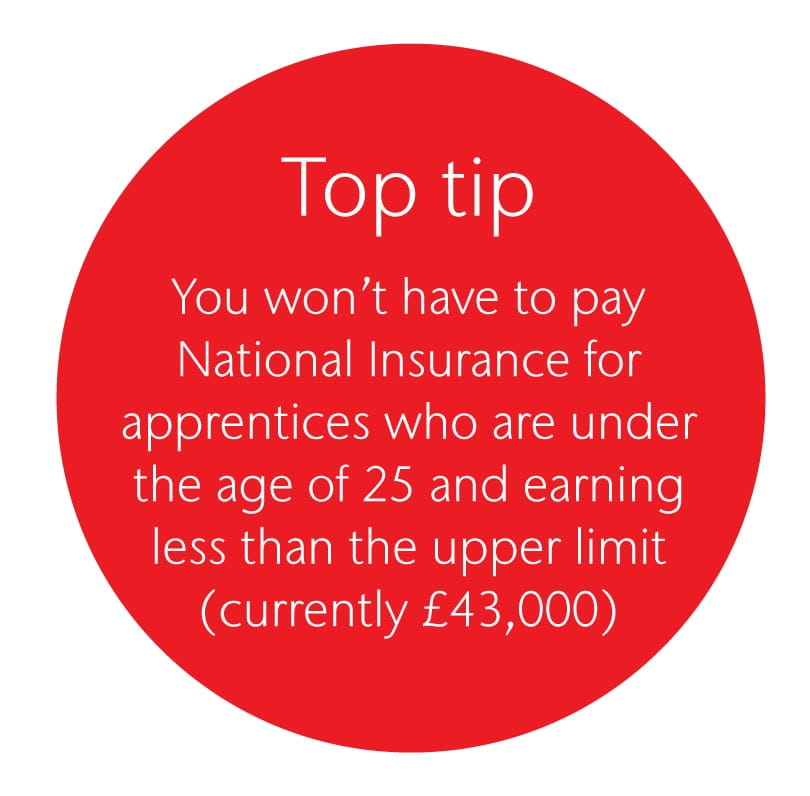 Top tip

You won't have to pay National Insurance for apprentices who are under the age of 25 and earning less than the upper limit (currently £43,000)