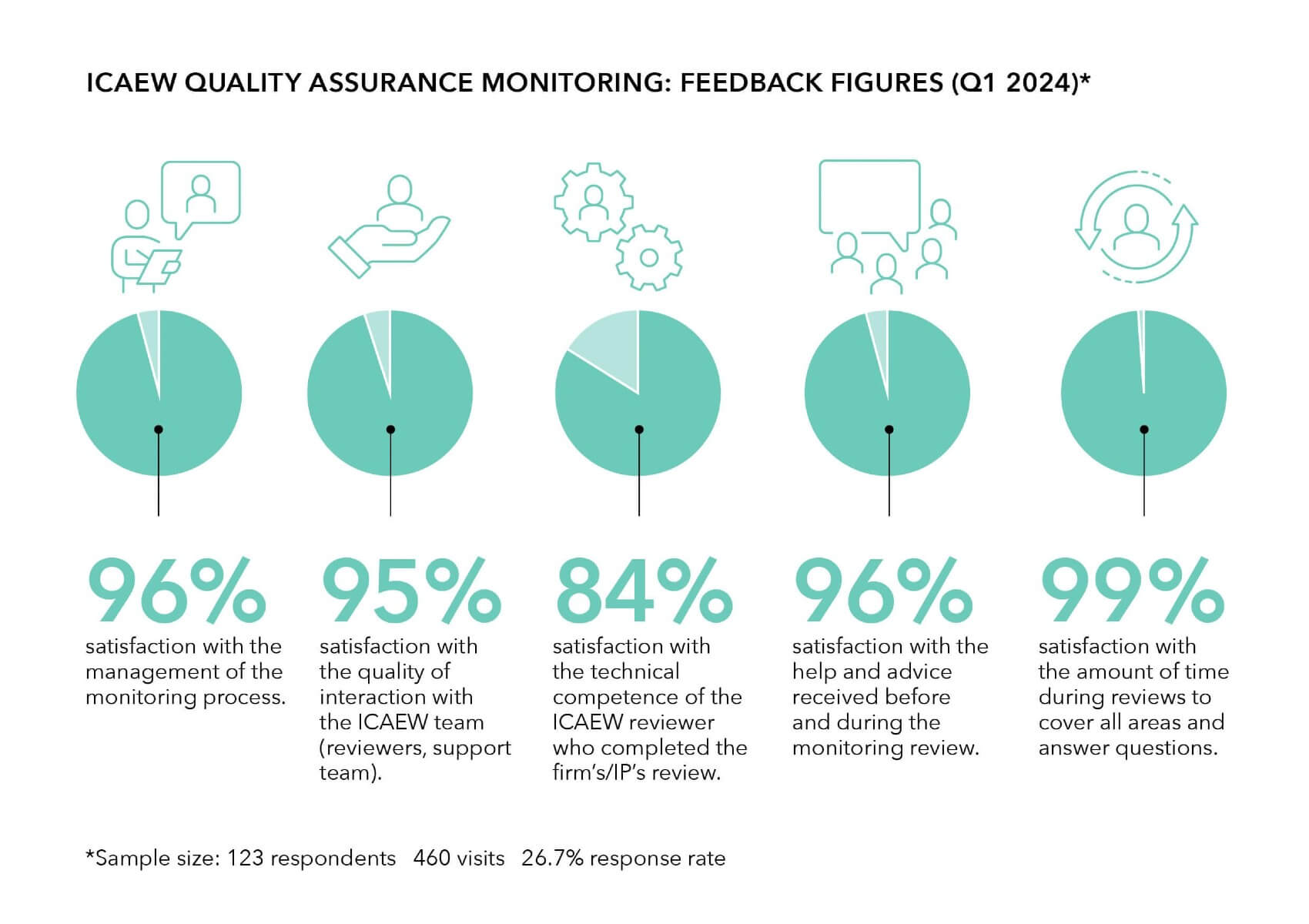 ICAEW QUALITY ASSURANCE MONITORING: FEEDBACK FIGURES (Q1 2024)*

96%
satisfaction with the management of the monitoring process.

95%
satisfaction with the quality of interaction with the ICAEW team (reviewers, support team).

84%
satisfaction with the technical competence of the ICAEW reviewer who completed the firm's/IP's review.

96%
satisfaction with the help and advice received before and during the monitoring review.

99%
satisfaction with the amount of time during reviews to cover all areas and answer questions.

*Sample size: 123 respondents 460 visits 26.7% response rate