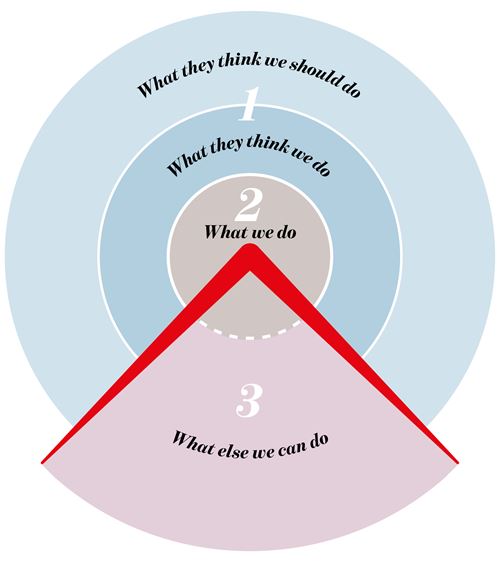 What they think we should do

1

What they think we do

2

What we do

3

What else we can do