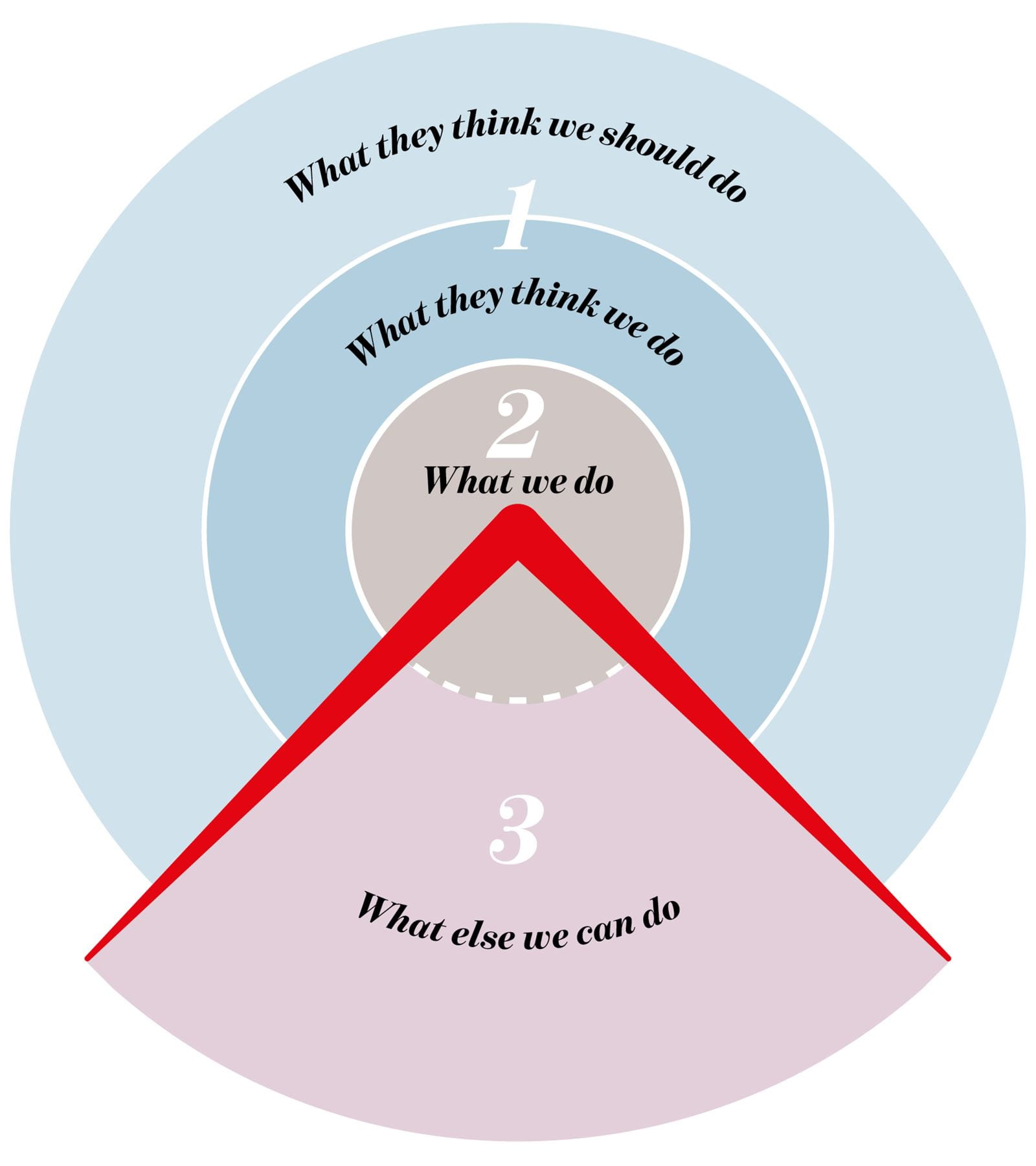 What they think we should do

1

What they think we do

2

What we do

3

What else we can do