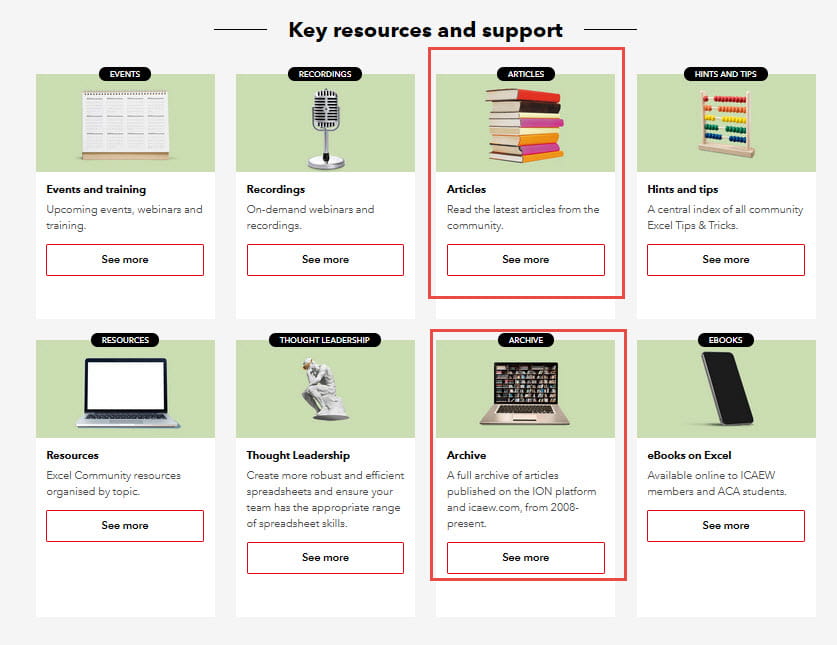 Key resources and support

EVENTS

Events and training

Upcoming events, webinars and training.

See more

RECORDINGS

Recordings

On-demand webinars and recordings.

See more

ARTICLES

Articles

Read the latest articles from the community.

See more

HINTS AND TIPS

Hints and tips

A central index of all community Excel Tips & Tricks.

See more

RESOURCES

Resources

Excel Community resources organised by topic.

See more

THOUGHT LEADERSHIP

Thought Leadership

Create more robust and efficient spreadsheets and ensure your team has the appropriate range of spreadsheet skills.

See more

ARCHIVE

Archive

A full archive of articles published on the ION platform and icaew.com, from 2008-present.

See more

EBOOKS

eBooks on Excel

Available online to ICAEW members and ACA students.

See more